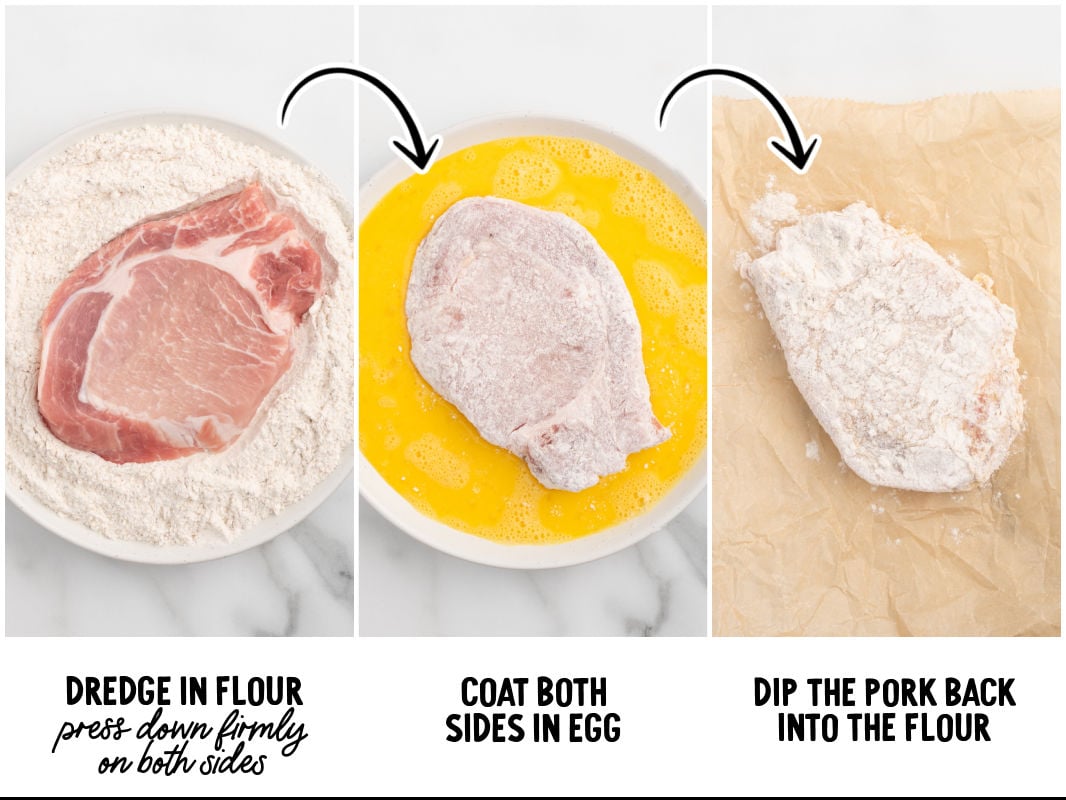 DREDGE IN FLOUR
press down firmly on both sides

COAT BOTH SIDES IN EGG

DIP THE PORK BACK INTO THE FLOUR