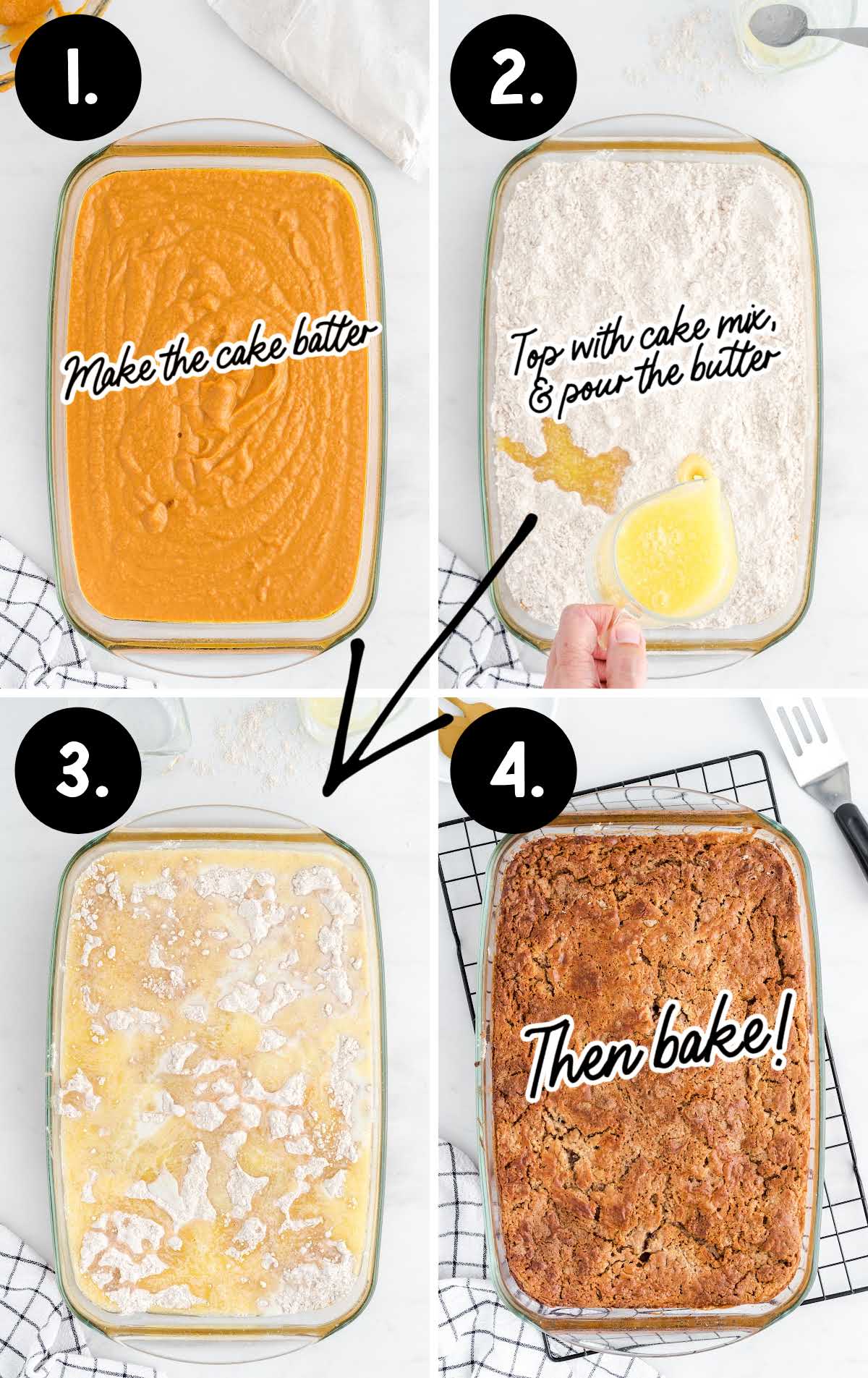 1.

Make the cake batter

2.

Top with cake mix, & pour the butter

3.

4.

Then bake!