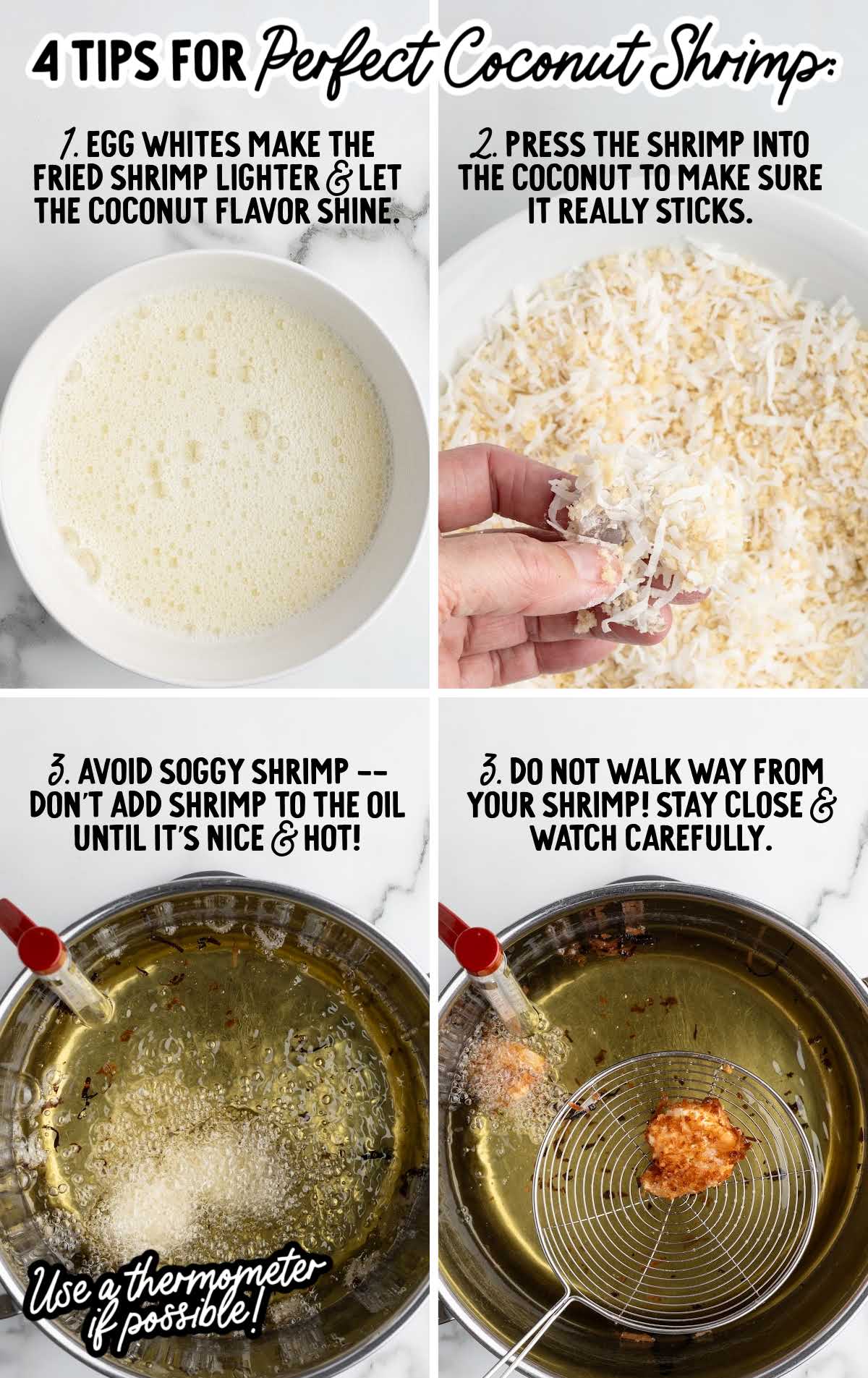 4 TIPS FOR Perfect Coconut Shrimp:

1. EGG WHITES MAKE THE FRIED SHRIMP LIGHTER & LET THE COCONUT FLAVOR SHINE.

2. PRESS THE SHRIMP INTO THE COCONUT TO MAKE SURE IT REALLY STICKS.

3. AVOID SOGGY SHRIMP -- DON'T ADD SHRIMP TO THE OIL UNTIL IT'S NICE & HOT!

Use a thermometer if possible!

3. DO NOT WALK WAY FROM YOUR SHRIMP! STAY CLOSE & WATCH CAREFULLY.