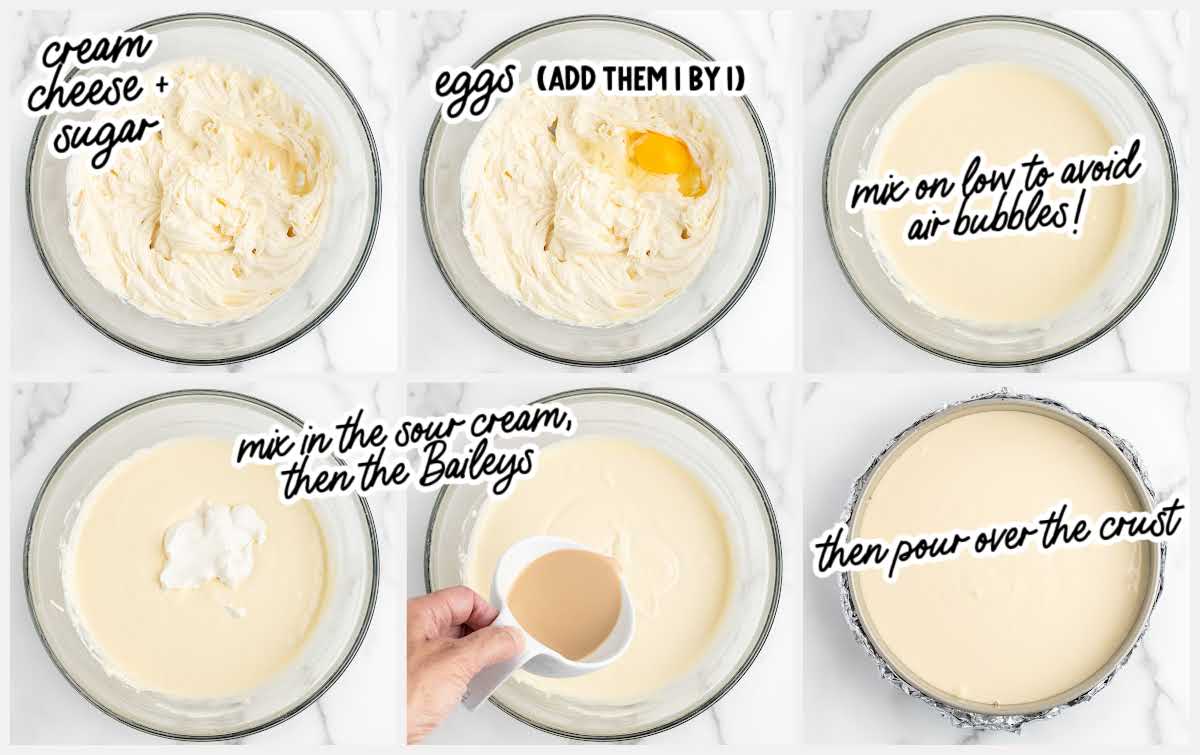 cream cheese + sugar

eggs (ADD THEM 1 BY 1)

mix on low to avoid air bubbles!

mix in the sour cream, then the Baileys

then pour over the crust