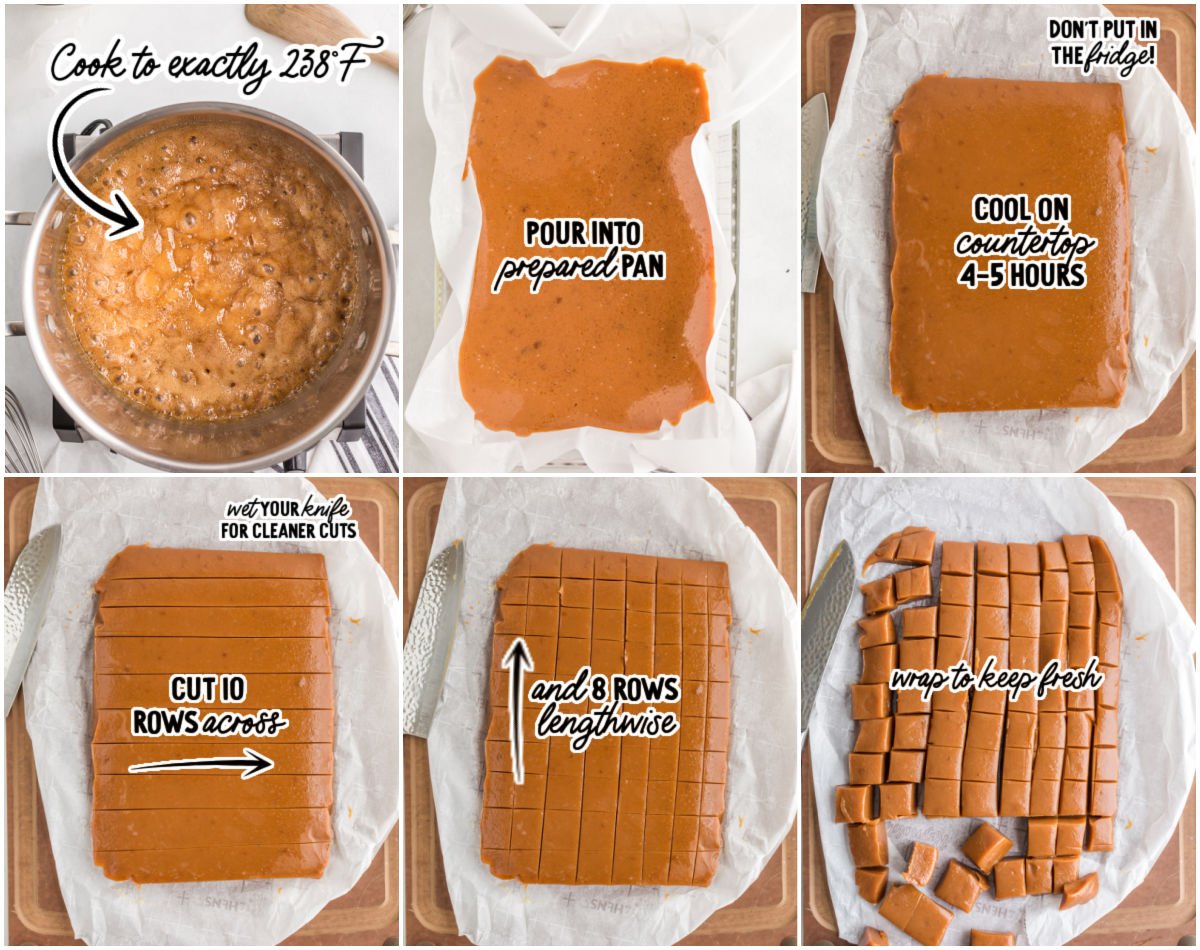 Cook to exactly 238°F

POUR INTO prepared PAN

DON'T PUT IN THE fridge!

COOL ON countertop 4-5 HOURS

wet YOUR knife FOR CLEANER CUTS

CUT 10 ROWS across

and 8 ROWS lengthwise

wrap to keep fresh