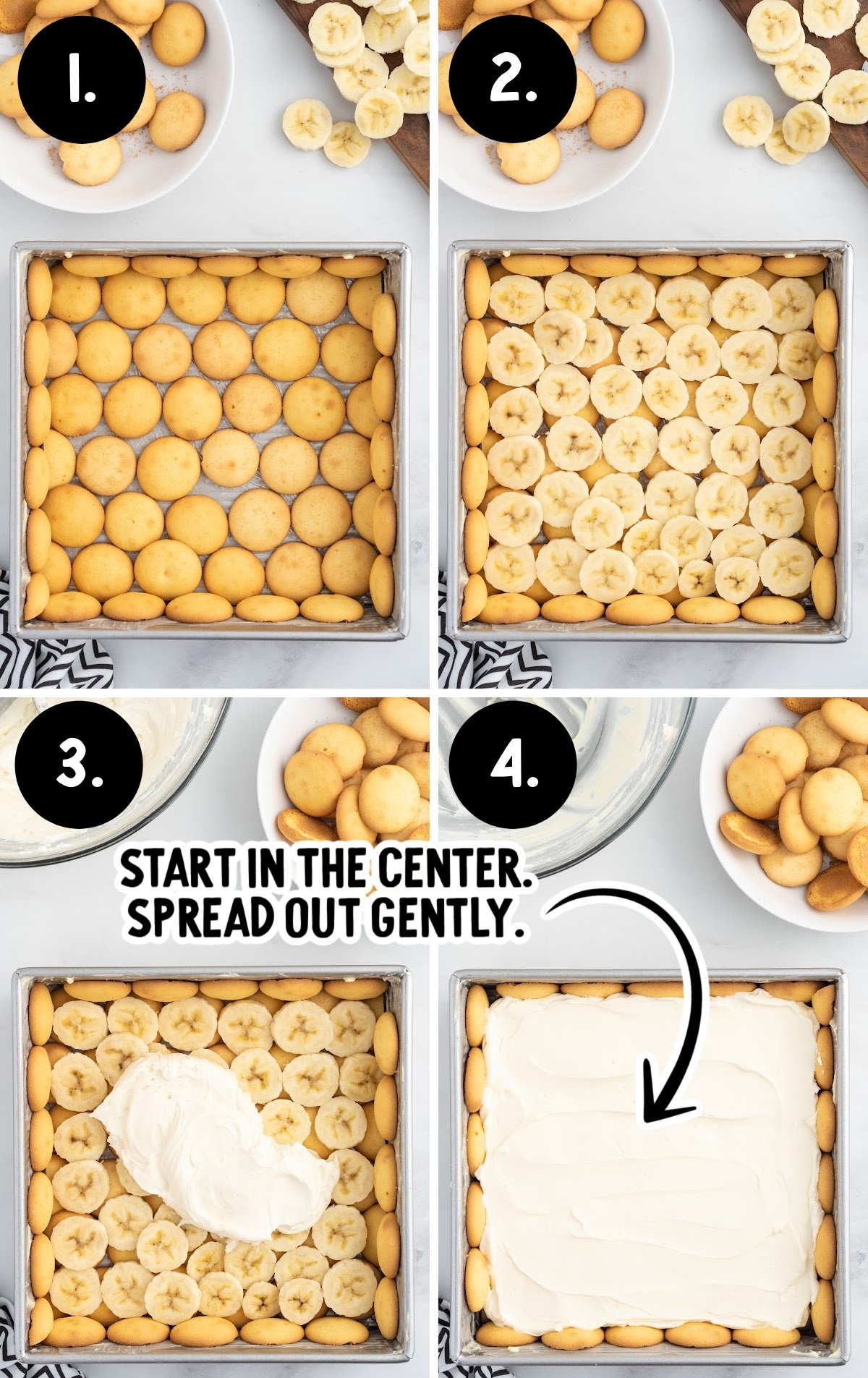 1.

2.

3.

4.

START IN THE CENTER.
SPREAD OUT GENTLY.