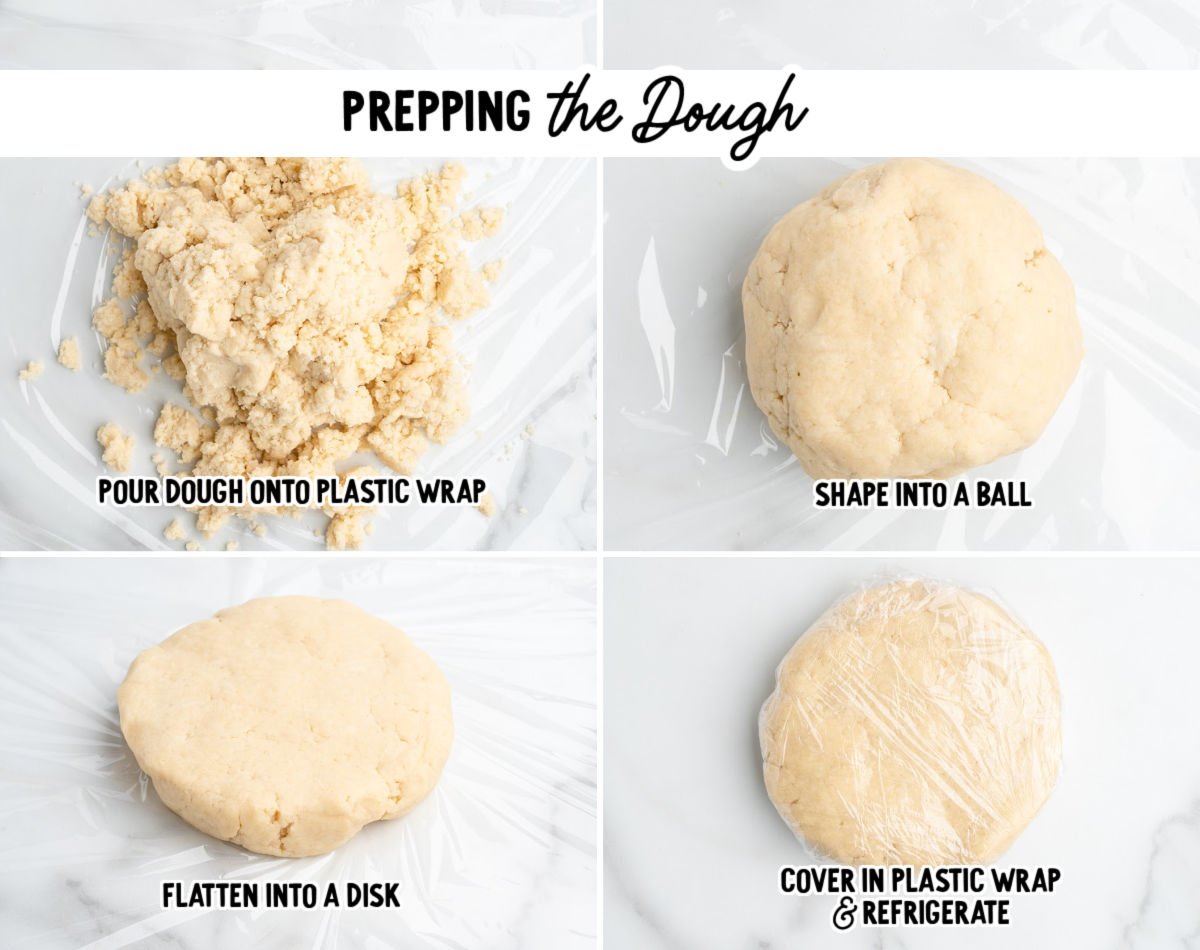 PREPPING the Dough

POUR DOUGH ONTO PLASTIC WRAP

SHAPE INTO A BALL

FLATTEN INTO A DISK

COVER IN PLASTIC WRAP & REFRIGERATE