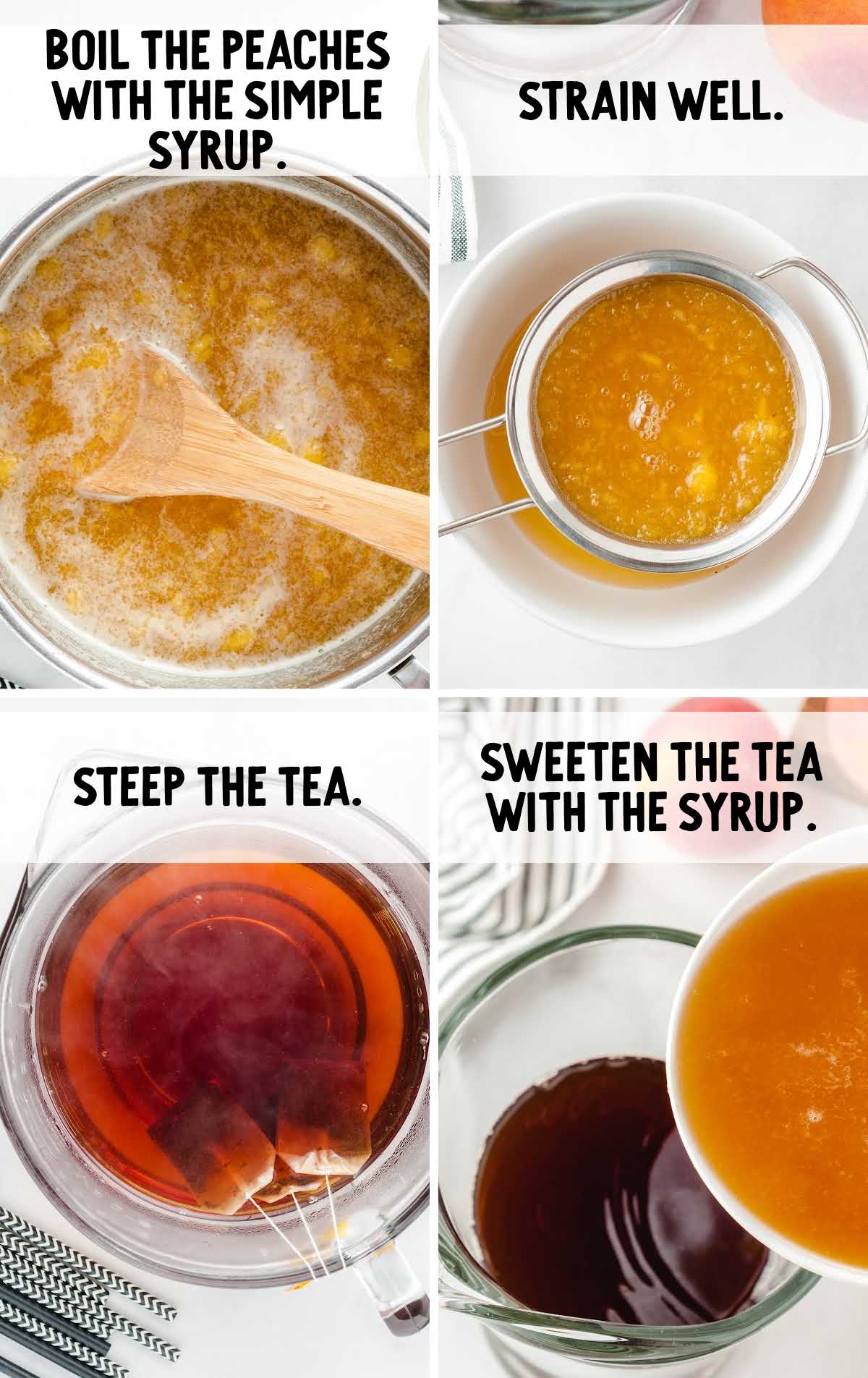 BOIL THE PEACHES WITH THE SIMPLE SYRUP.

STRAIN WELL.

STEEP THE TEA.

SWEETEN THE TEA WITH THE SYRUP.